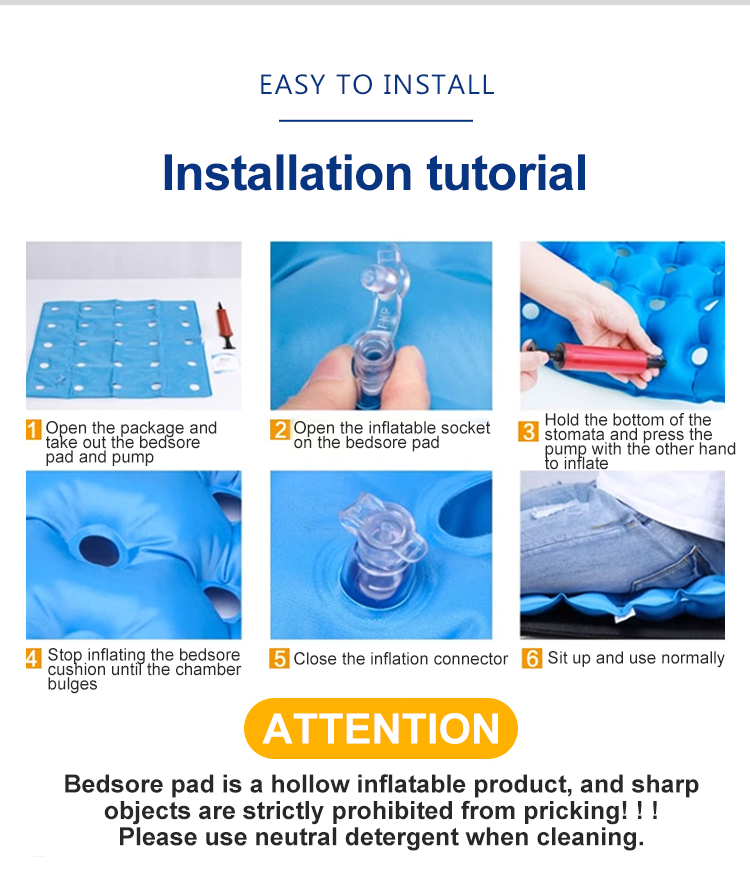 EASY TO INSTALL

Installation tutorial

1 Open the package and take out the bedsore pad and pump

2 Open the inflatable socket on the bedsore pad

3 Hold the bottom of the stomata and press the pump with the other hand to inflate

4 Stop inflating the bedsore cushion until the chamber bulges

5 Close the inflation connector

6 Sit up and use normally

ATTENTION

Bedsore pad is a hollow inflatable product, and sharp objects are strictly prohibited from pricking! ! !
Please use neutral detergent when cleaning.