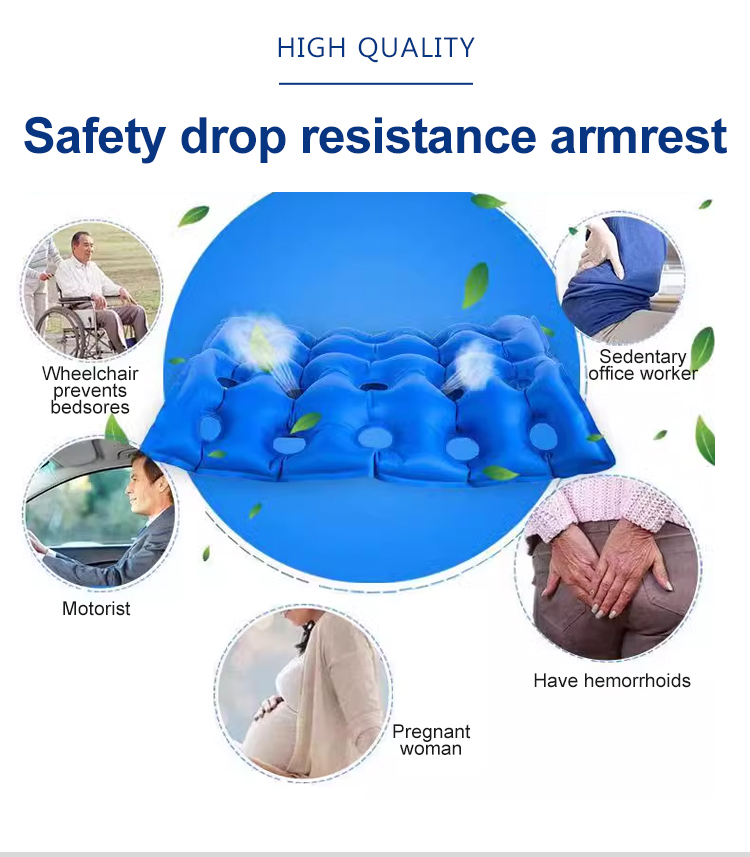 HIGH QUALITY

Safety drop resistance armrest

Wheelchair prevents bedsores

Sedentary office worker

Motorist

Have hemorrhoids

Pregnant woman