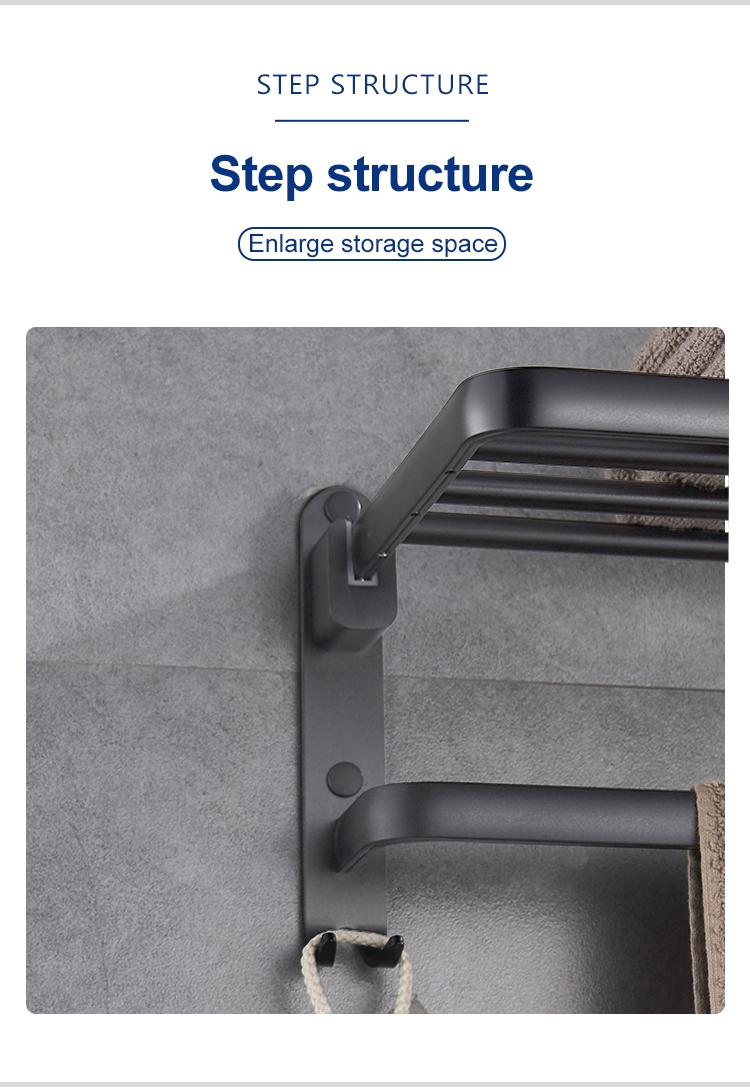 STEP STRUCTURE

Step structure

Enlarge storage space