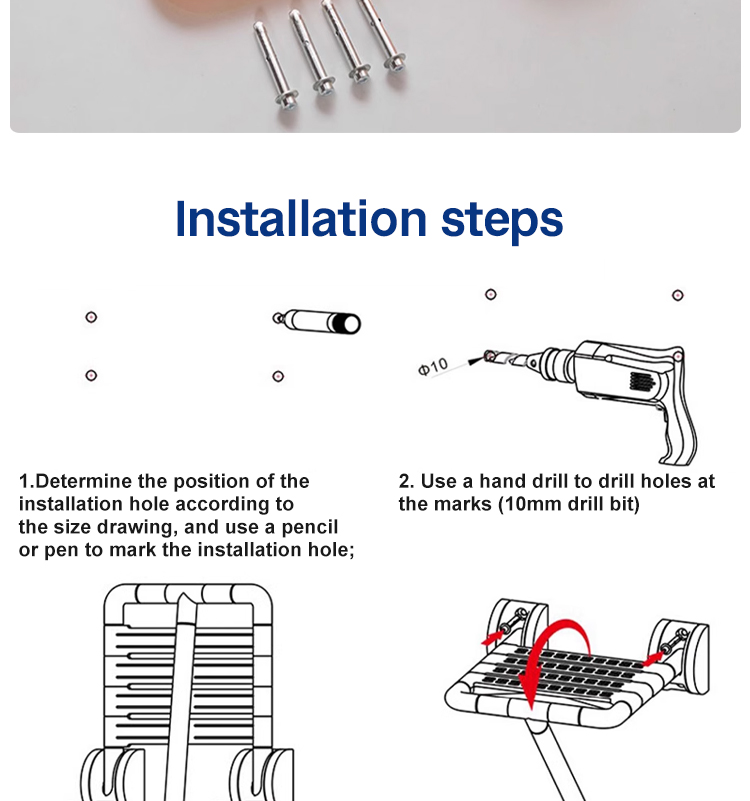 Installation steps

Φ10

1.Determine the position of the installation hole according to the size drawing, and use a pencil or pen to mark the installation hole;

2. Use a hand drill to drill holes at the marks (10mm drill bit)