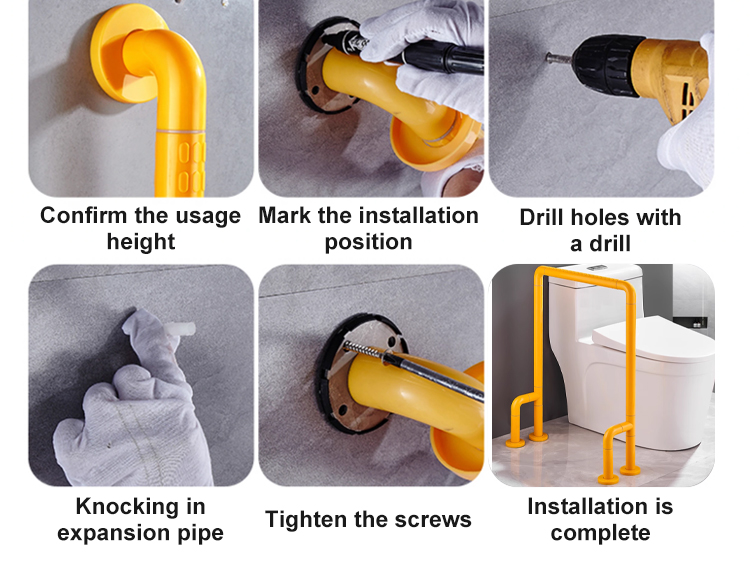 Confirm the usage height

Mark the installation position

Drill holes with a drill

Knocking in expansion pipe

Tighten the screws

Installation is complete