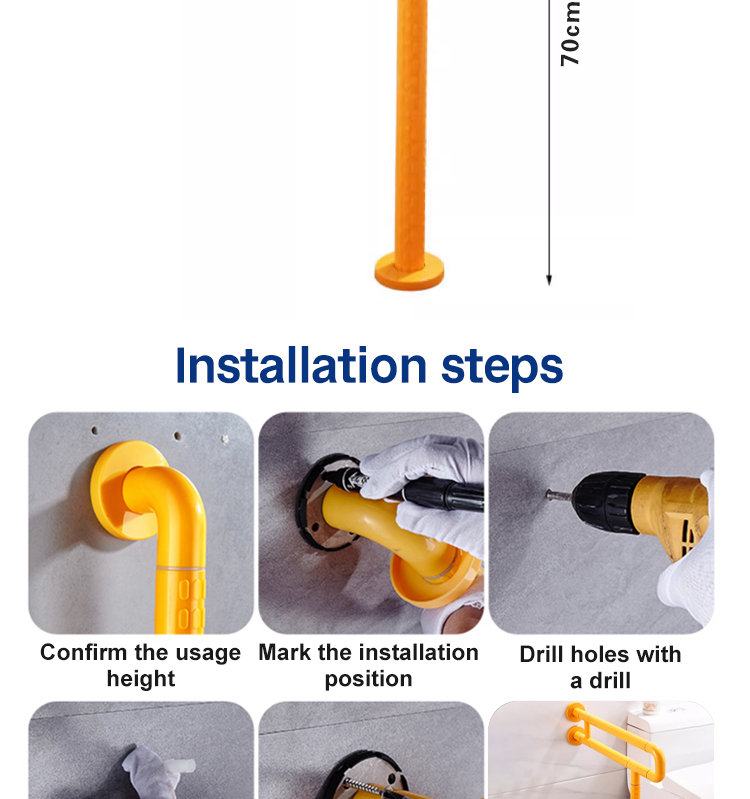 70cm

Installation steps

Confirm the usage height

Mark the installation position

Drill holes with a drill