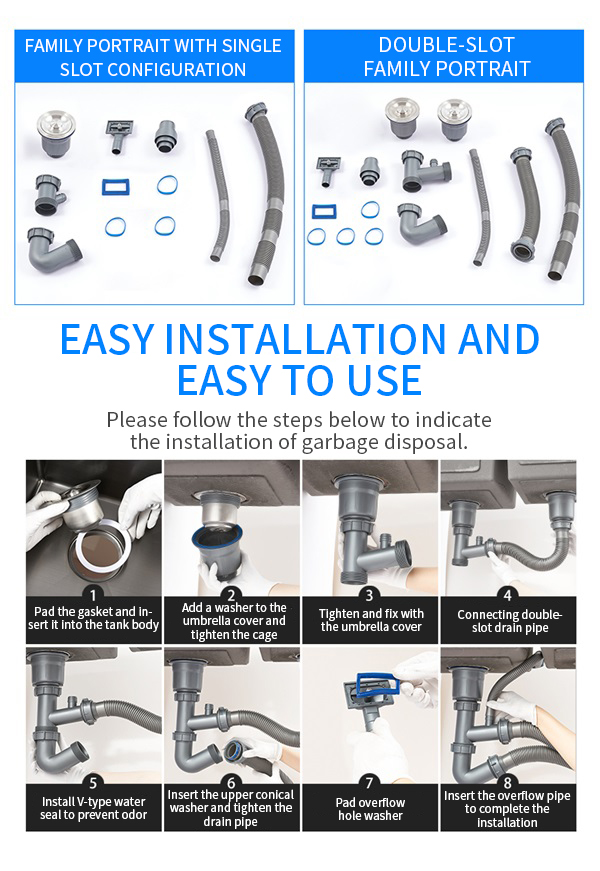 FAMILY PORTRAIT WITH SINGLE SLOT CONFIGURATION

DOUBLE-SLOT FAMILY PORTRAIT

EASY INSTALLATION AND EASY TO USE

Please follow the steps below to indicate the installation of garbage disposal.

1
Pad the gasket and insert it into the tank body

2
Add a washer to the umbrella cover and tighten the cage

3
Tighten and fix with the umbrella cover

4
Connecting double-slot drain pipe

5
Install V-type water seal to prevent odor

6
Insert the upper conical washer and tighten the drain pipe

7
Pad overflow hole washer

8
Insert the overflow pipe to complete the installation