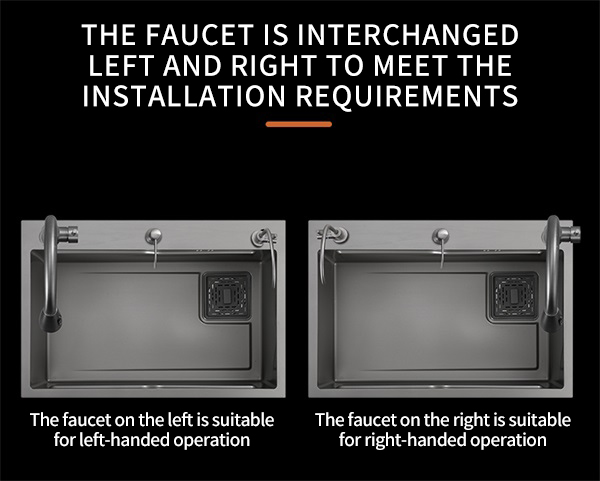 THE FAUCET IS INTERCHANGED LEFT AND RIGHT TO MEET THE INSTALLATION REQUIREMENTS

The faucet on the left is suitable for left-handed operation

The faucet on the right is suitable for right-handed operation