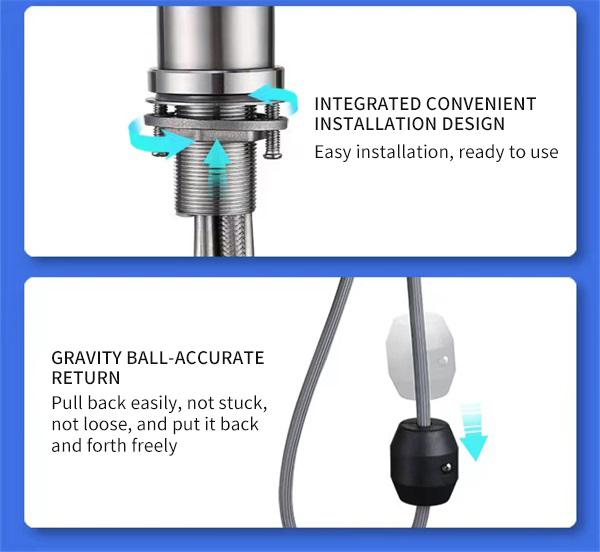 INTEGRATED CONVENIENT INSTALLATION DESIGN

Easy installation, ready to use

GRAVITY BALL-ACCURATE RETURN

Pull back easily, not stuck, not loose, and put it back and forth freely