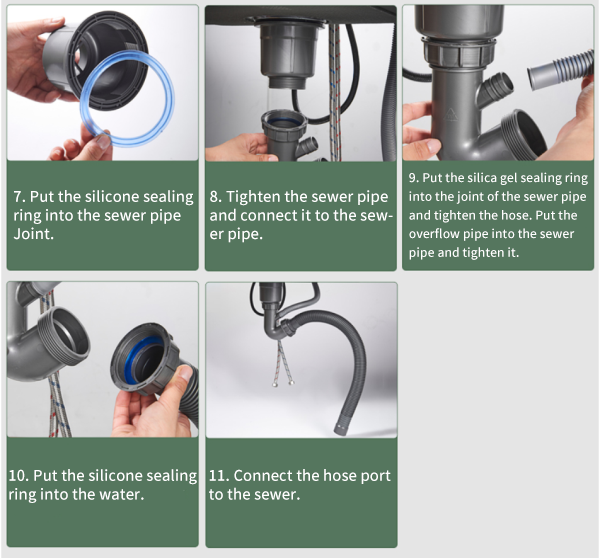 7. Put the silicone sealing ring into the sewer pipe Joint.

8. Tighten the sewer pipe and connect it to the sewer pipe.

9. Put the silica gel sealing ring into the joint of the sewer pipe and tighten the hose. Put the overflow pipe into the sewer pipe and tighten it.

10. Put the silicone sealing ring into the water.

11. Connect the hose port to the sewer.